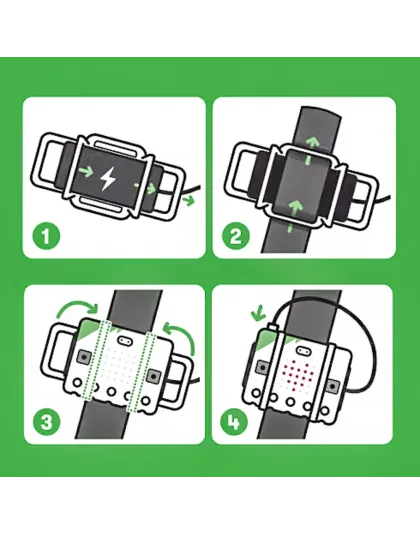 1

2

3

4