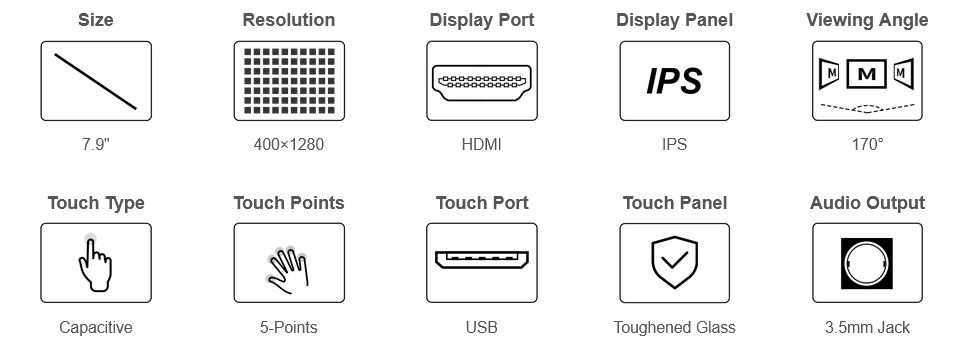 Size

7.9"

Resolution

400×1280

Display Port

HDMI

Display Panel

IPS

IPS

Viewing Angle

M M M

170°

Touch Type

Capacitive

Touch Points

5-Points

Touch Port

USB

Touch Panel

Toughened Glass

Audio Output

3.5mm Jack