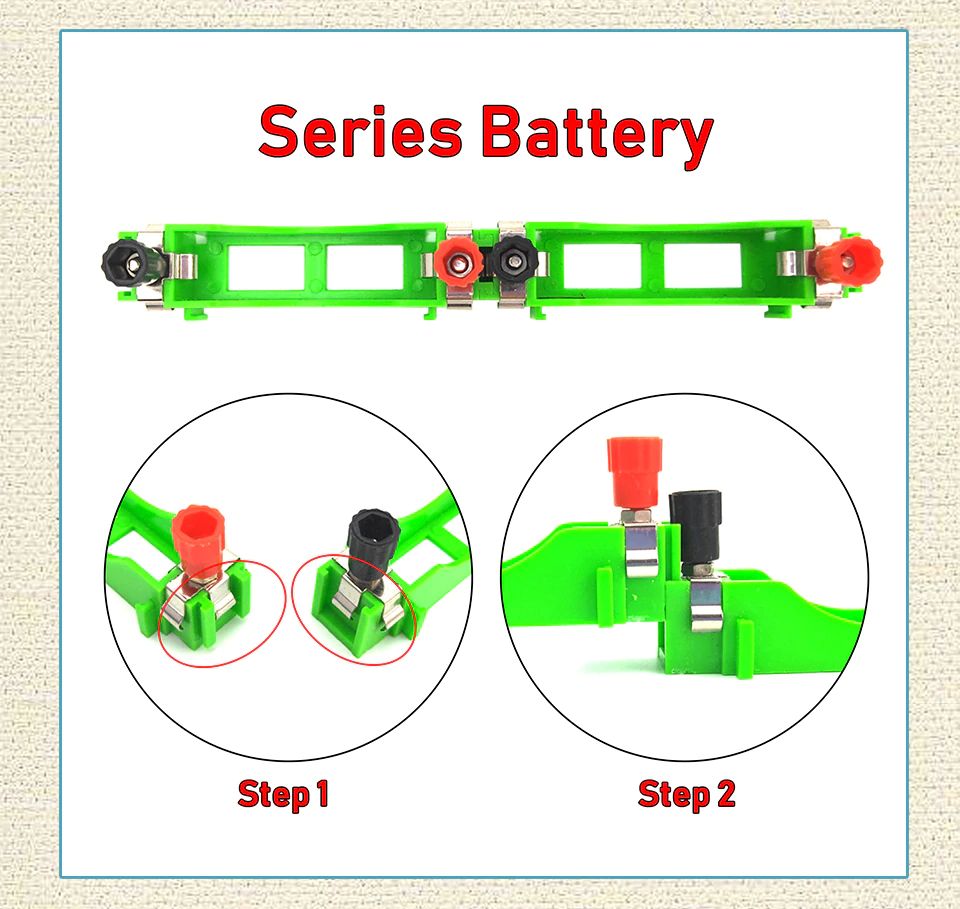 Series Battery

Step 1

Step 2