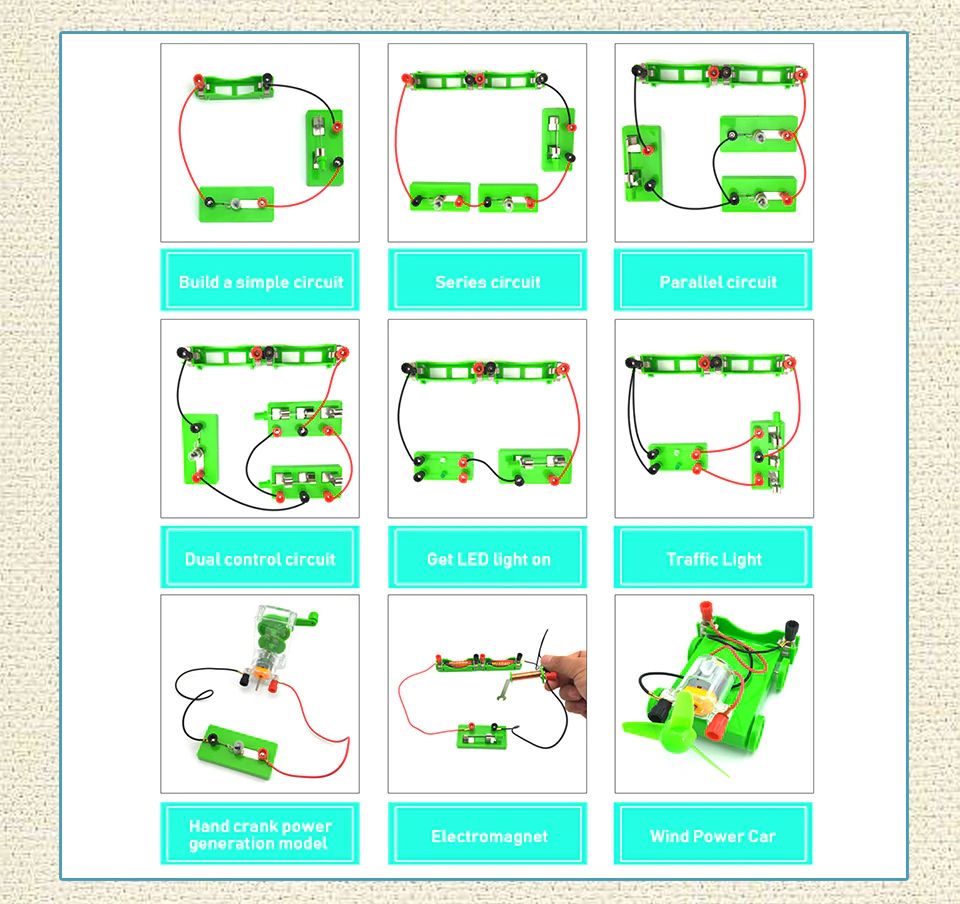 Build a simple circuit

Series circuit

Parallel circuit

Dual control circuit

Get LED light on

Traffic Light

Hand crank power generation model

Electromagnet

Wind Power Car