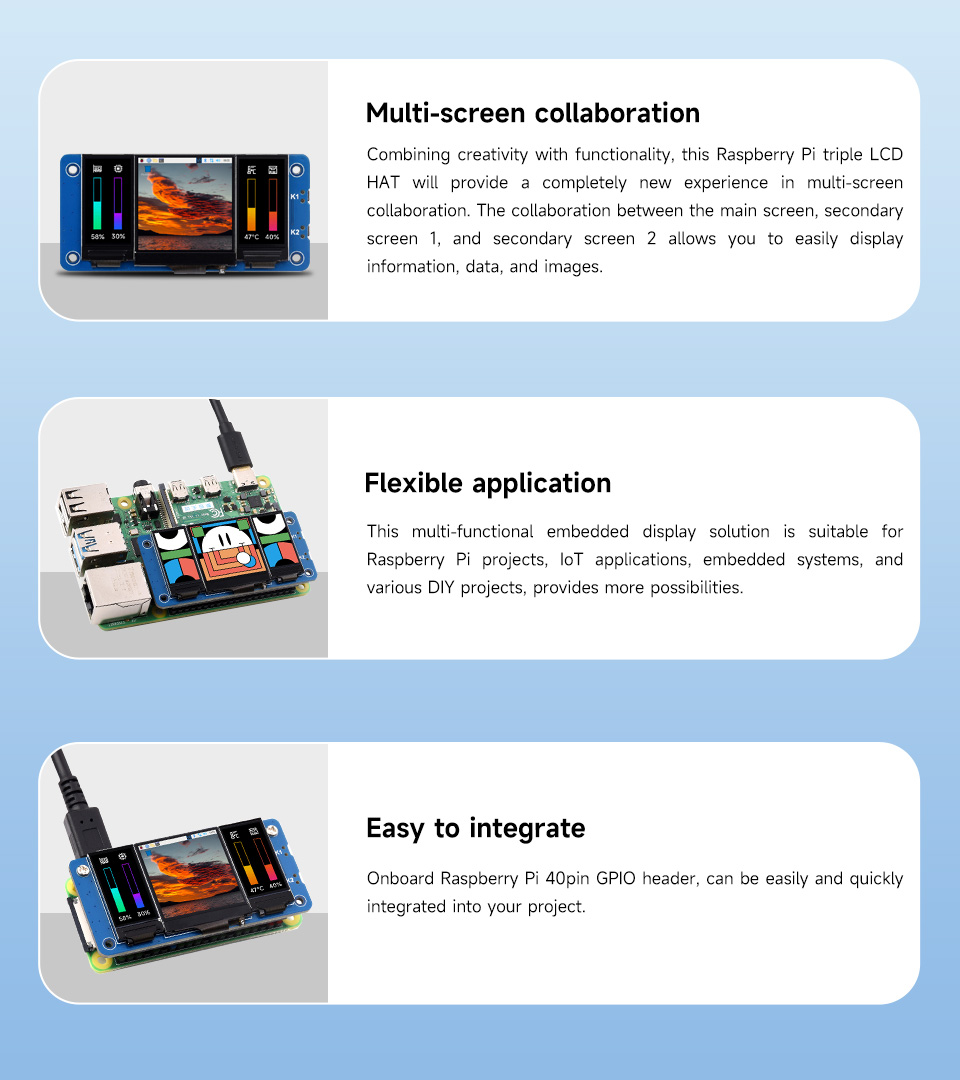 58% 30%

47°C 40%

K1

K2

Multi-screen collaboration

Combining creativity with functionality, this Raspberry Pi triple LCD HAT will provide a completely new experience in multi-screen collaboration. The collaboration between the main screen, secondary screen 1, and secondary screen 2 allows you to easily display information, data, and images.

Flexible application

This multi-functional embedded display solution is suitable for Raspberry Pi projects, IoT applications, embedded systems, and various DIY projects, provides more possibilities.

58% 30%

47°C 40%

Easy to integrate

Onboard Raspberry Pi 40pin GPIO header, can be easily and quickly integrated into your project.