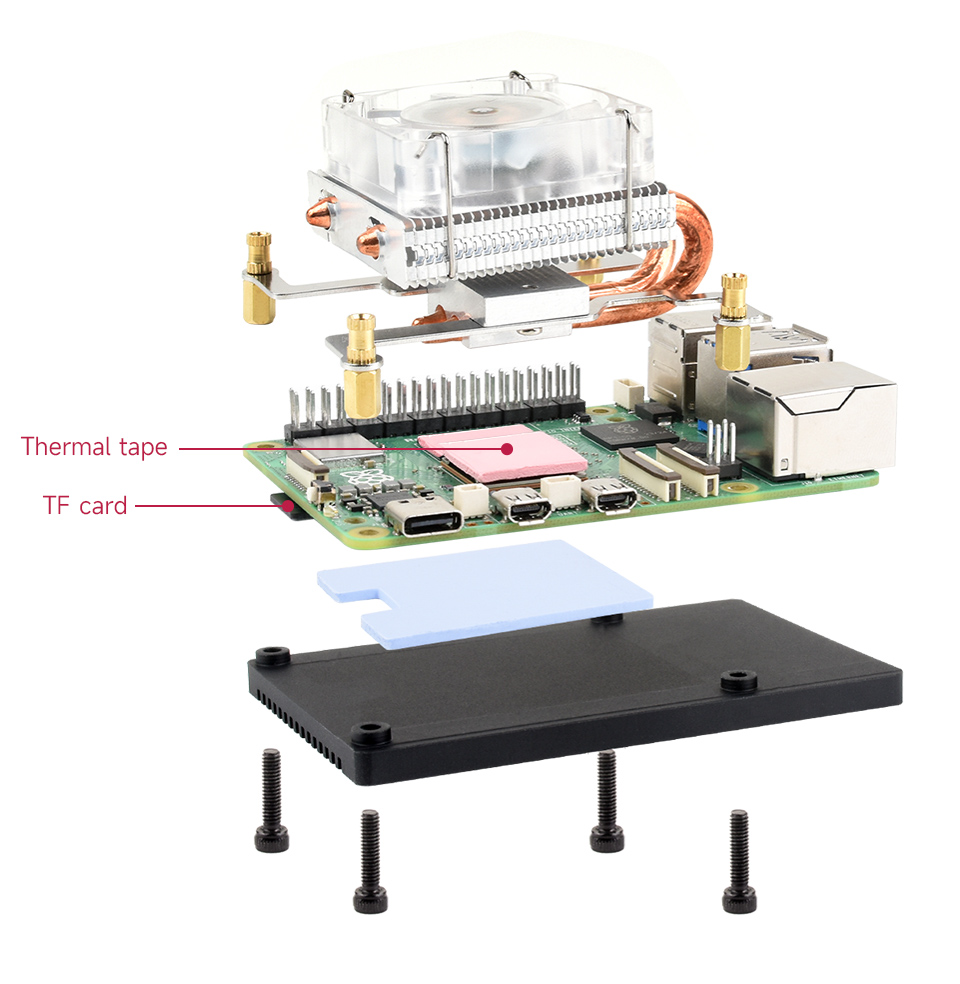 Thermal tape
TF card