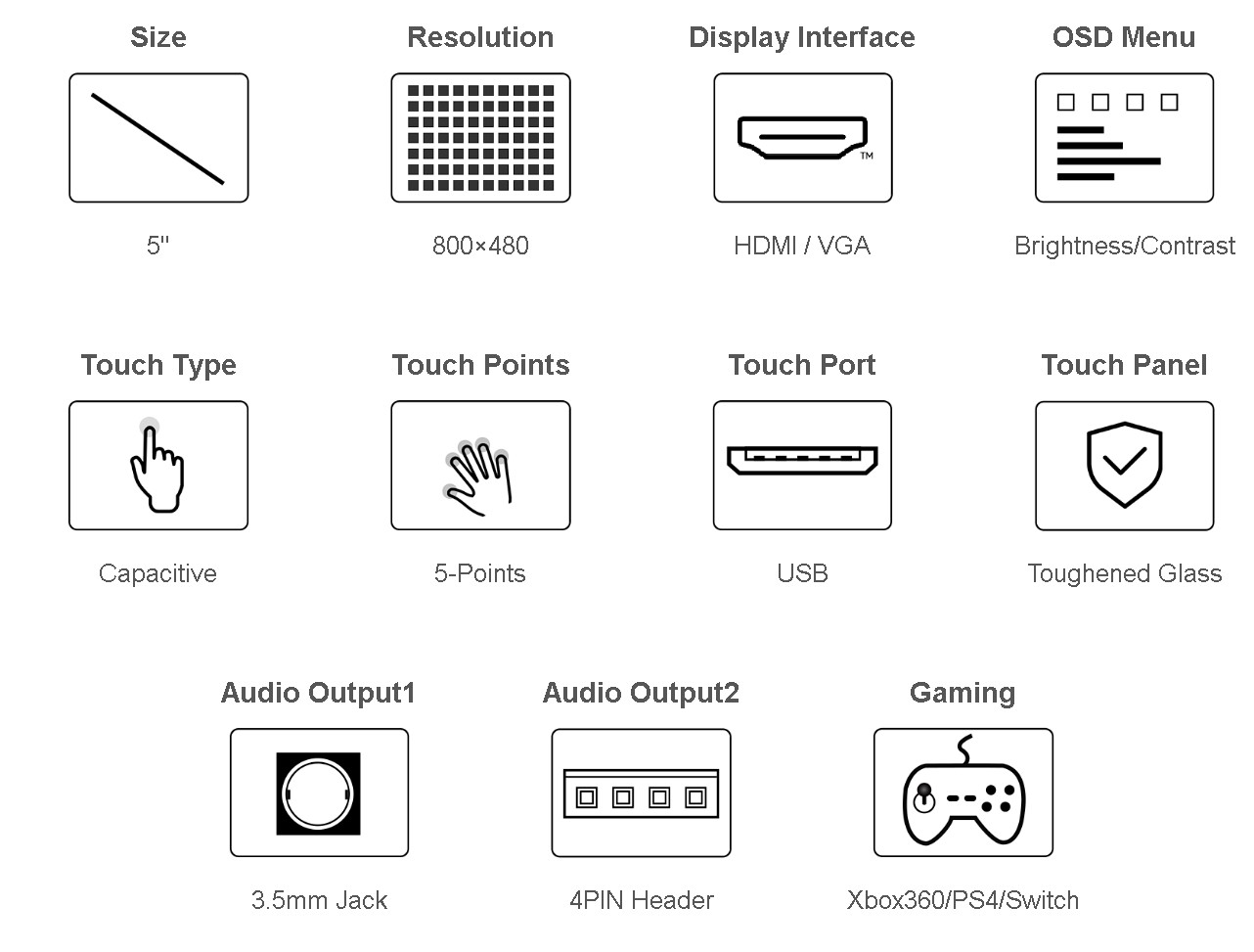 Size

5"

Resolution

800×480

Display Interface

™

HDMI / VGA

OSD Menu

Brightness/Contrast

Touch Type

Capacitive

Touch Points

5-Points

Touch Port

USB

Touch Panel

Toughened Glass

Audio Output1

3.5mm Jack

Audio Output2

4PIN Header

Gaming

Xbox360/PS4/Switch