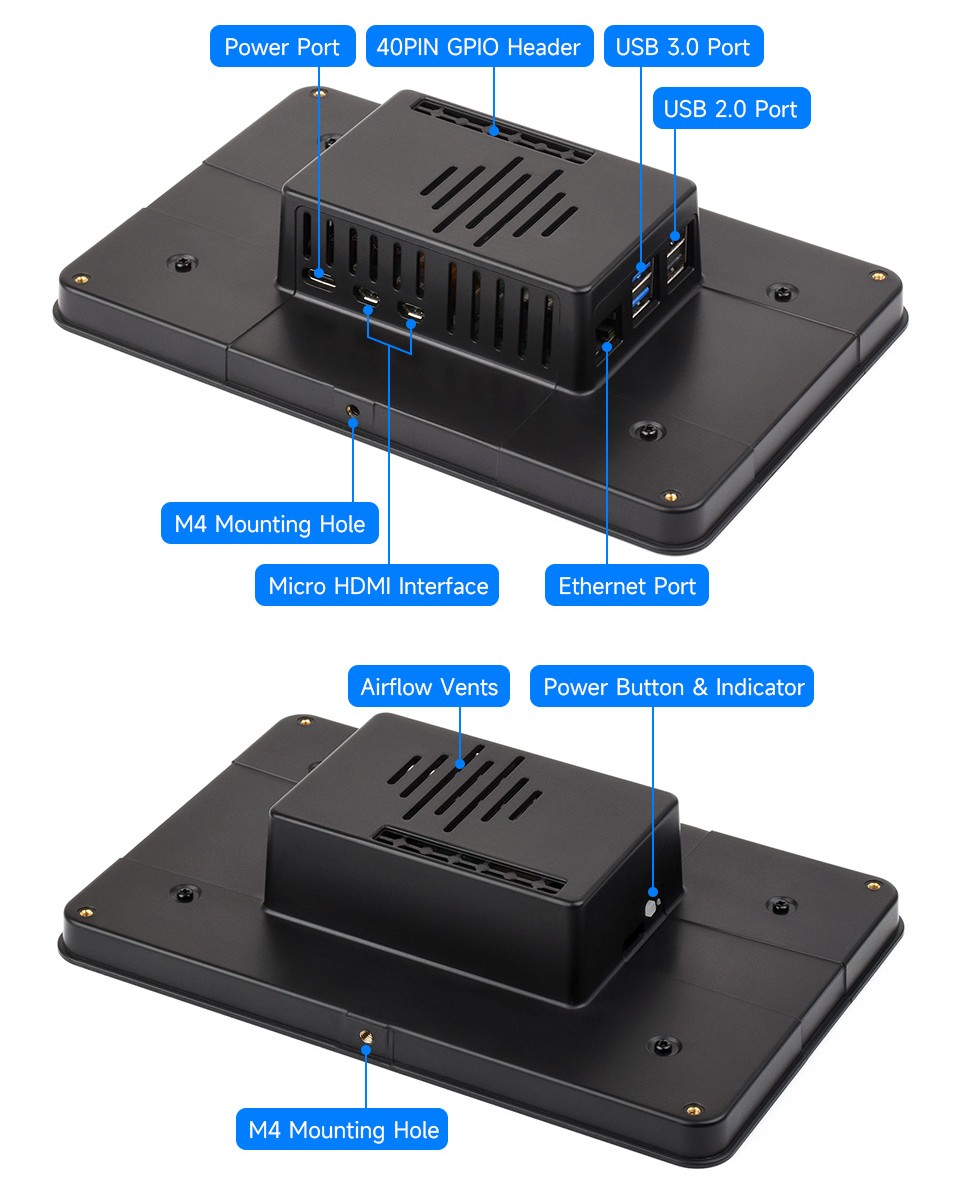 Power Port
40PIN GPIO Header
USB 3.0 Port
USB 2.0 Port
M4 Mounting Hole
Micro HDMI Interface
Ethernet Port

Airflow Vents
Power Button & Indicator
M4 Mounting Hole